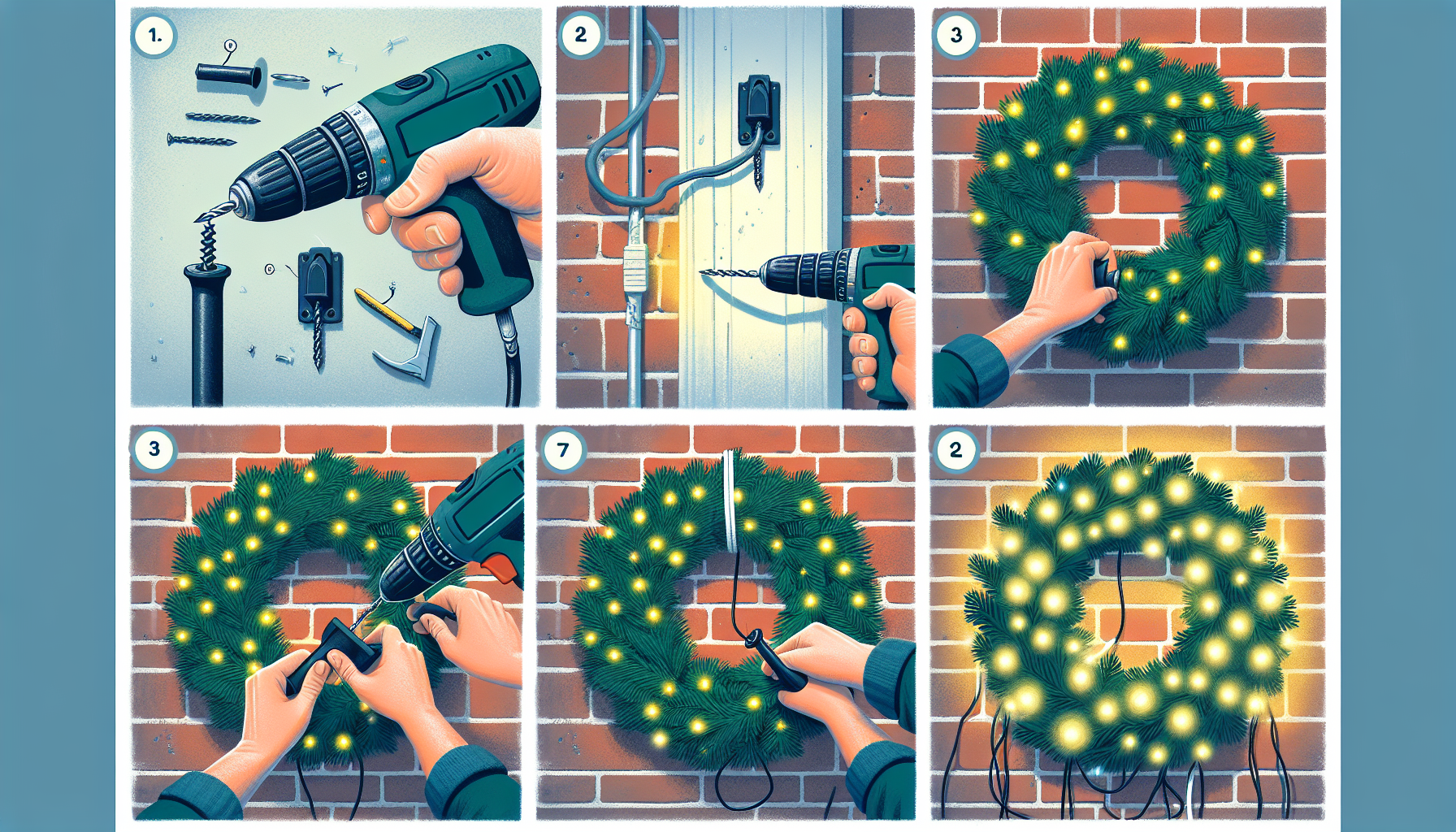 1.

2

3

3

7

2